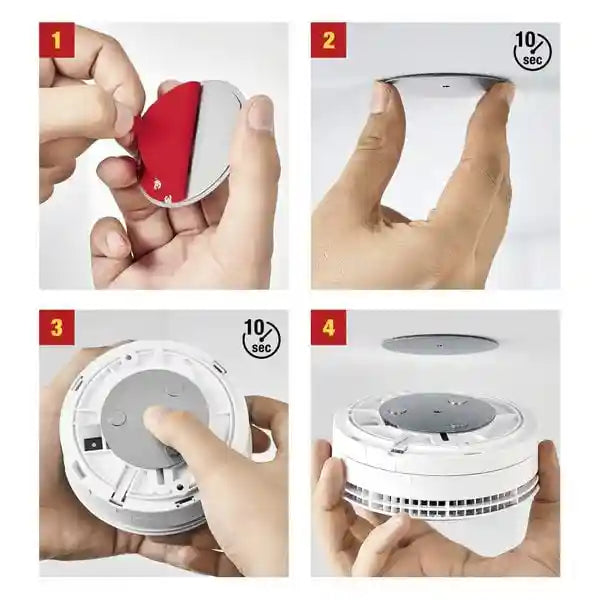 1

2

10 sec

3

10 sec

4